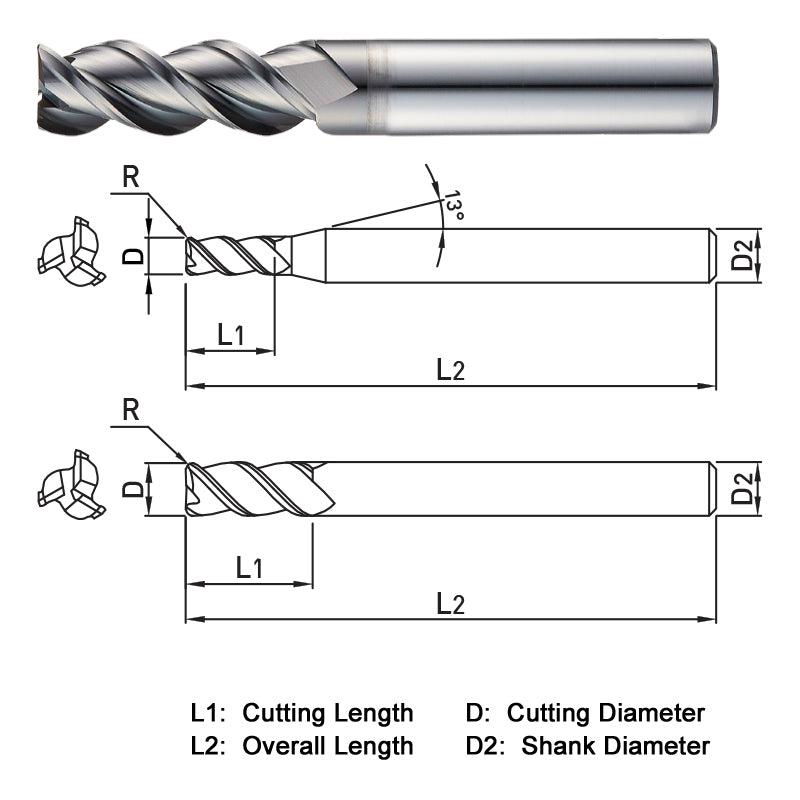 R
13°
D
D2
L1
L2

R
D
D2
L1
L2

L1: Cutting Length
L2: Overall Length

D: Cutting Diameter
D2: Shank Diameter