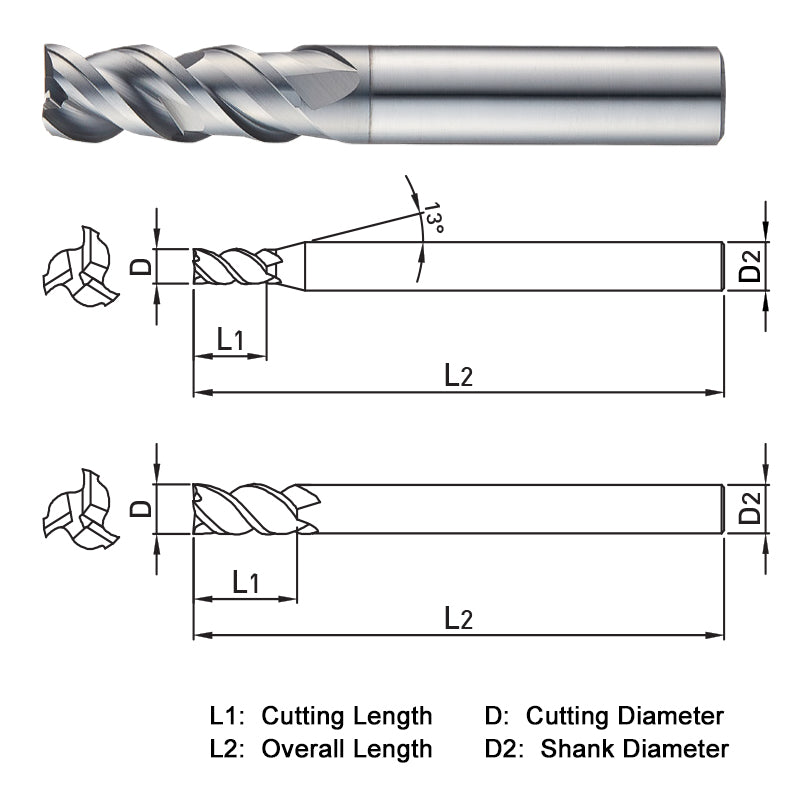 13°

D

D2

L1

L2

D

D2

L1

L2

L1: Cutting Length
L2: Overall Length

D: Cutting Diameter
D2: Shank Diameter